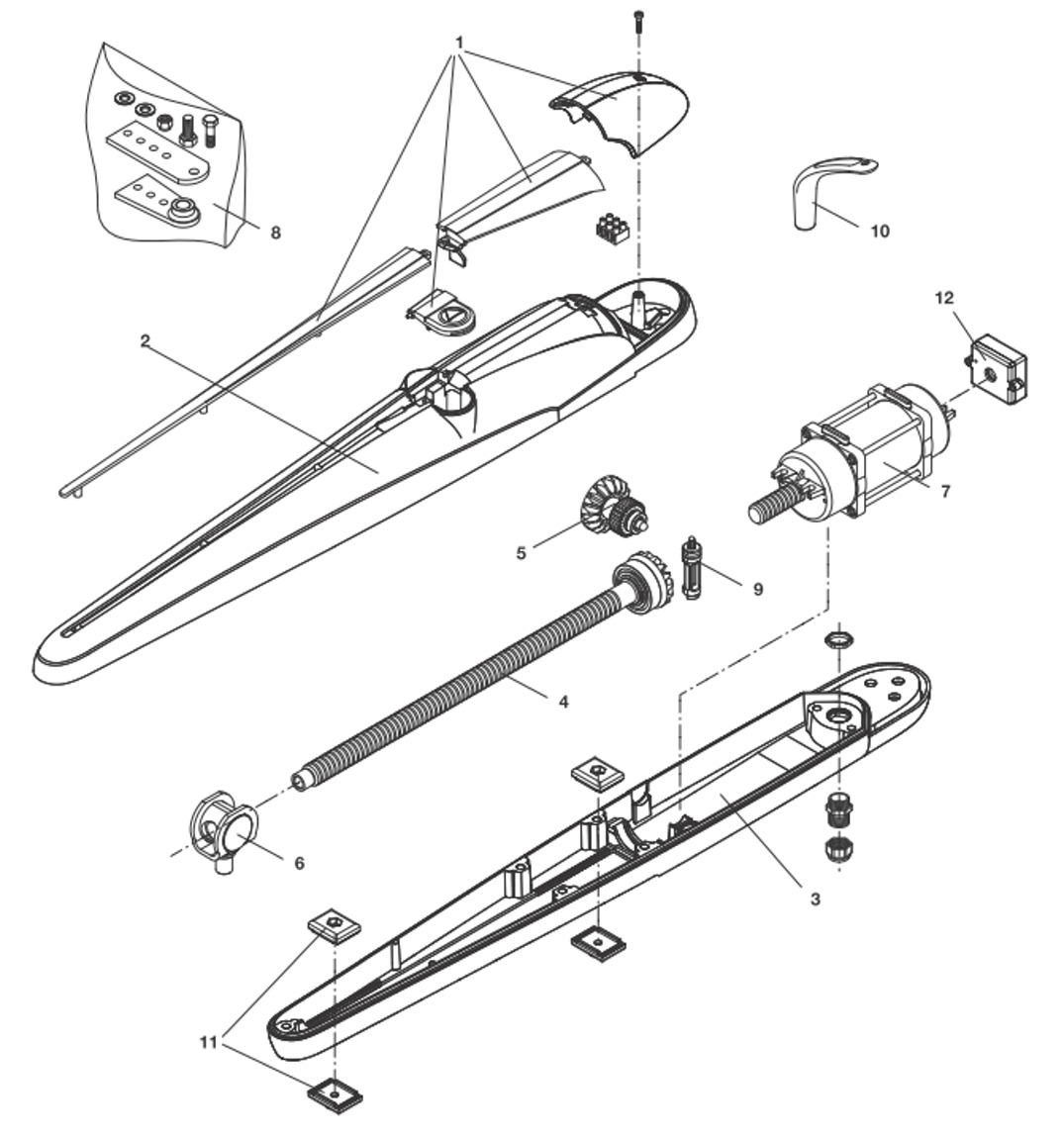 1
8
10
12
2
7
5
9
4
6
3
11